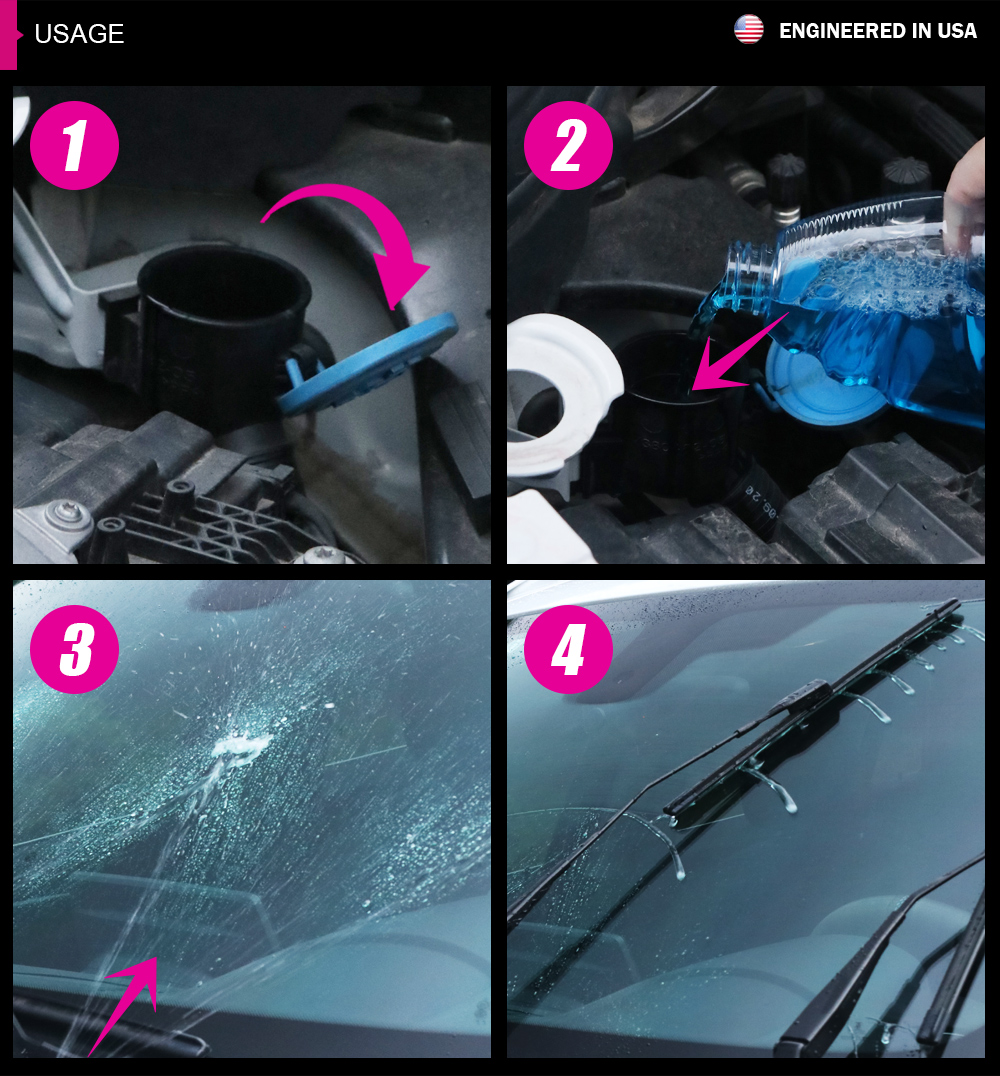 USAGE

ENGINEERED IN USA

1

2

3

4